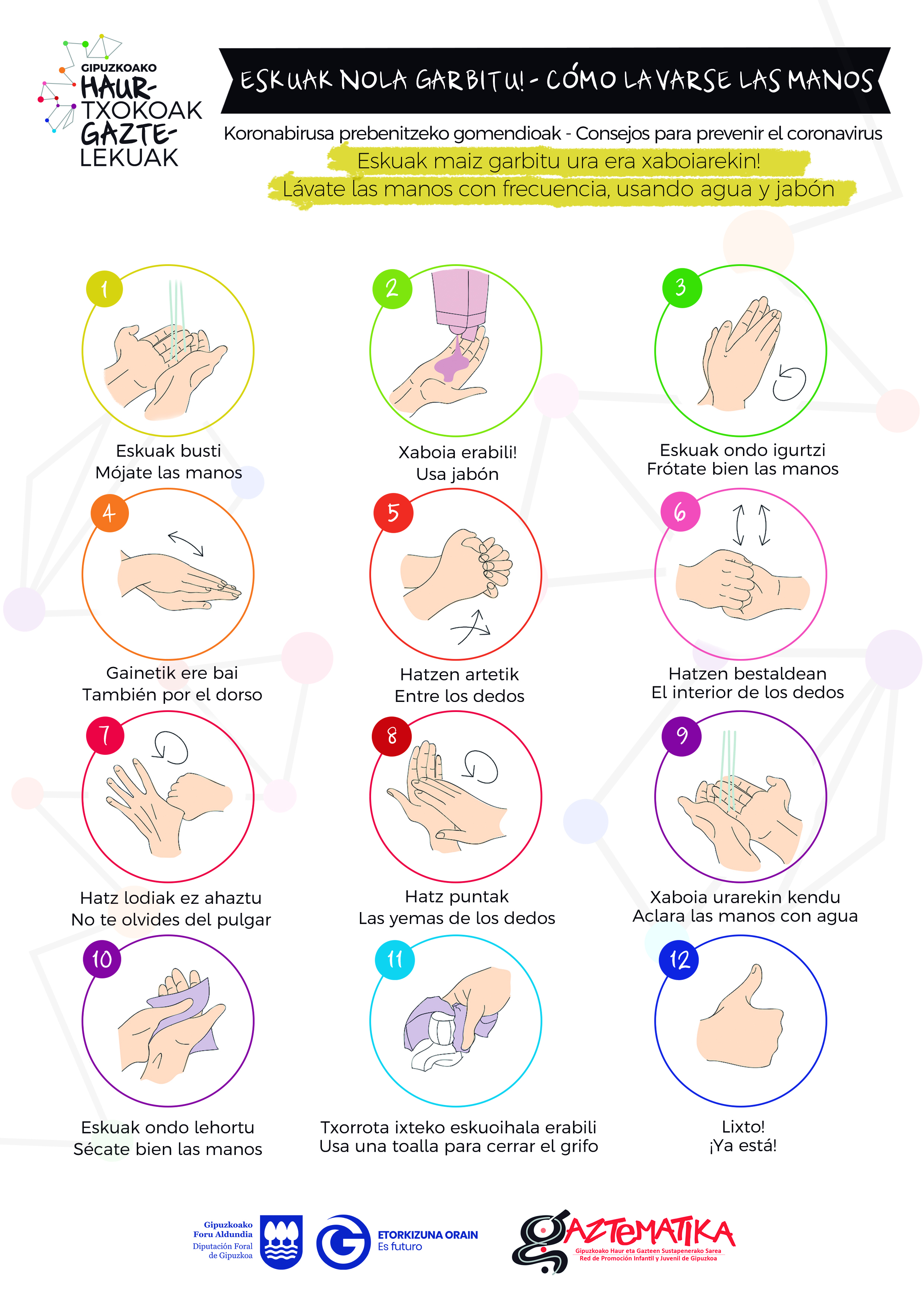 GIPUZKOAKO HAUR-TXOKOAK GAZTE-LEKUAK

ESKUAK NOLA GARBITU! - CÓMO LAVARSE LAS MANOS

Koronabirusa prebenitzeko gomendioak - Consejos para prevenir el coronavirus

Eskuak maiz garbitu ura era xaboiarekin!

Lávate las manos con frecuencia, usando agua y jabón

1
Eskuak busti
Mójate las manos

2
Xaboia erabili!
Usa jabón

3
Eskuak ondo igurtzi
Frótate bien las manos

4
Gainetik ere bai
También por el dorso

5
Hatzen artetik
Entre los dedos

6
Hatzen bestaldean
El interior de los dedos

7
Hatz lodiak ez ahaztu
No te olvides del pulgar

8
Hatz puntak
Las yemas de los dedos

9
Xaboia urarekin kendu
Aclara las manos con agua

10
Eskuak ondo lehortu
Sécate bien las manos

11
Txorrota ixteko eskuoihala erabili
Usa una toalla para cerrar el grifo

12
Lixto!
¡Ya está!

Gipuzkoako Foru Aldundia
Diputación Foral de Gipuzkoa

ETORKIZUNA ORAIN
Es futuro

GAZTEMATIKA
Gipuzkoako Haur eta Gazteen Sustapenerako Sarea
Red de Promoción Infantil y Juvenil de Gipuzkoa